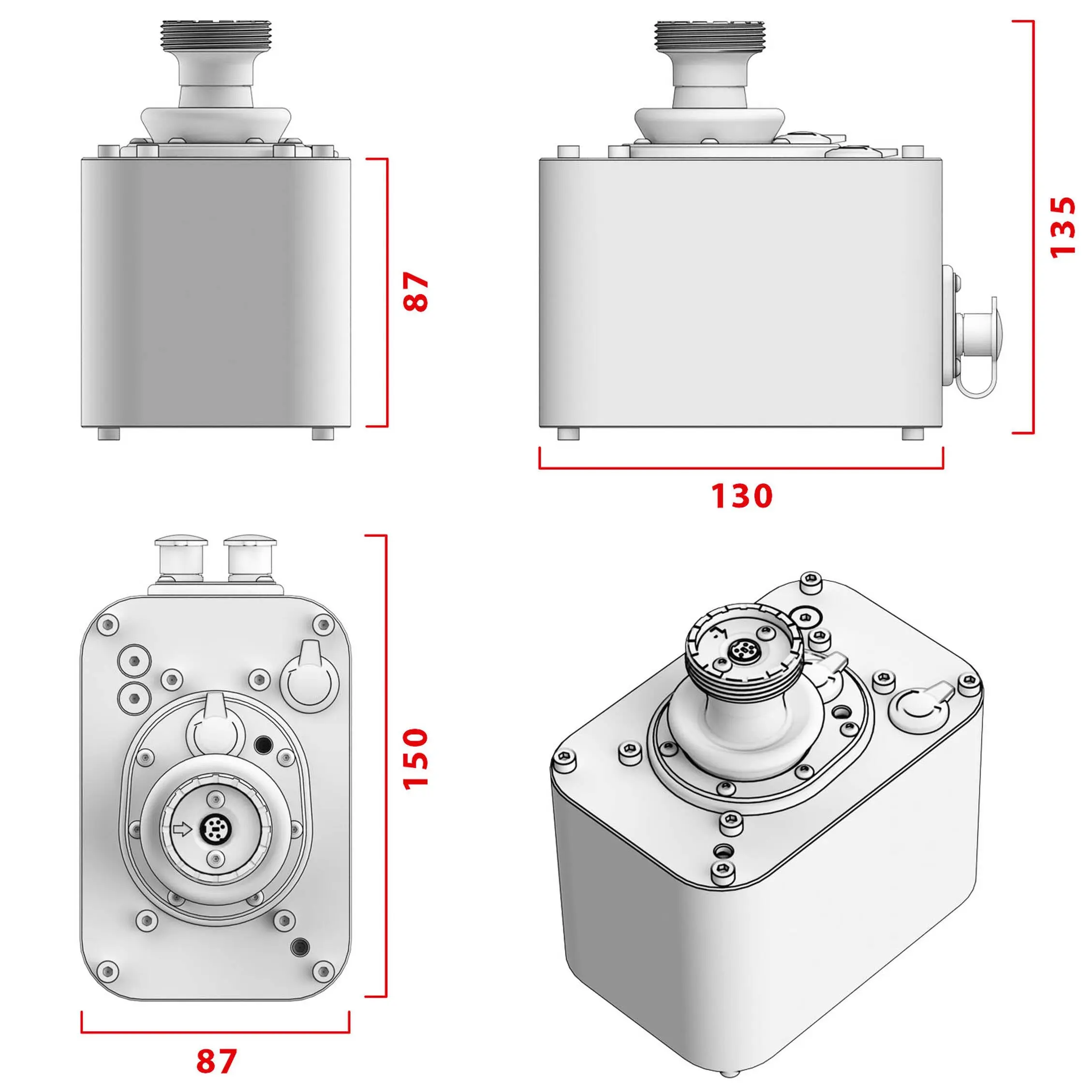 87

135

130

150

87